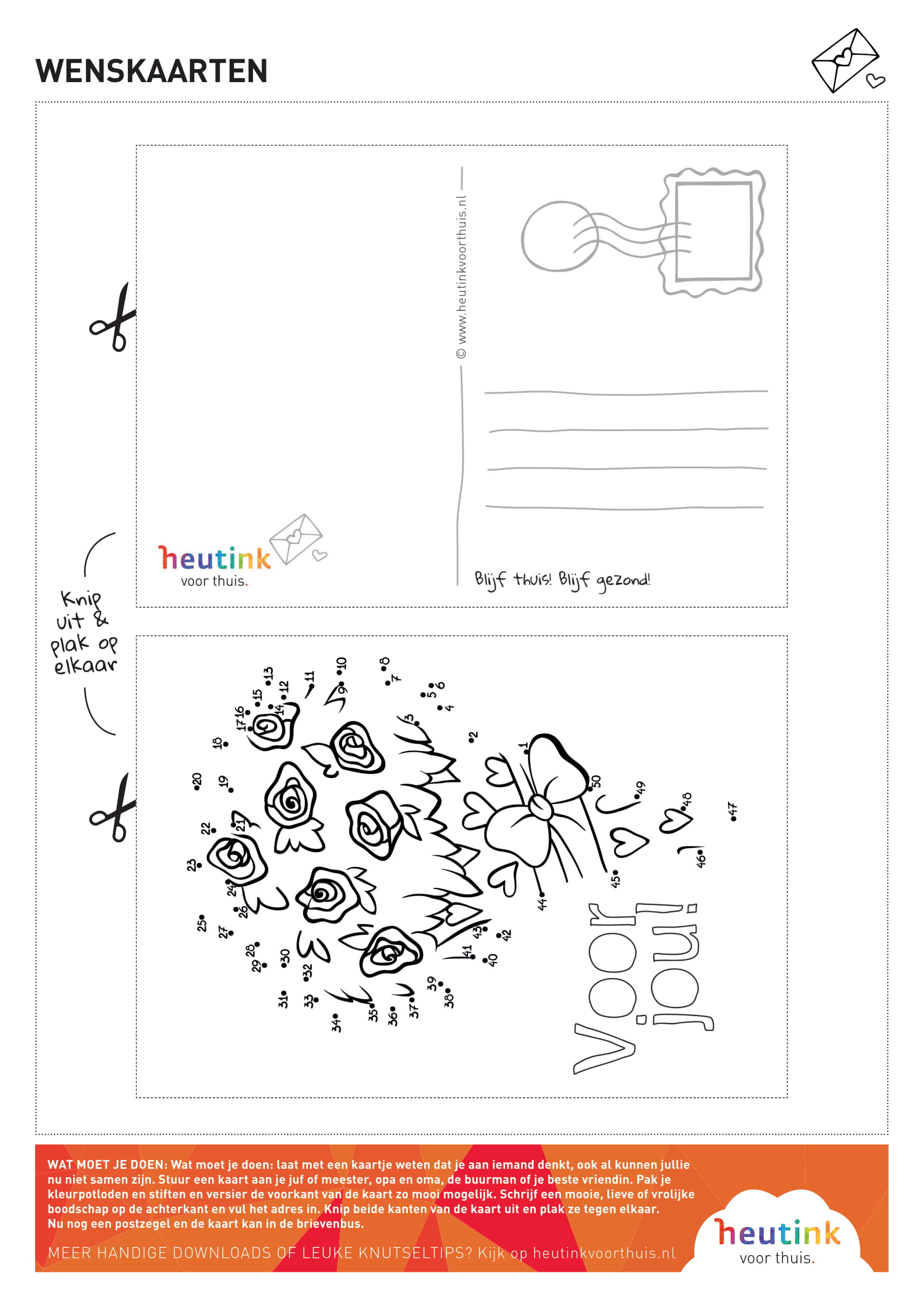 WENSKAARTEN

© www.heutinkvoorthuis.nl

heutink
voor thuis.

Blijf thuis! Blijf gezond!

Knip uit & plak op elkaar

1 2 3 4 5 6 7 8 9 10 11 12 13 14 15 16 17 18 19 20 21 22 23 24 25 26 27 28 29 30 31 32 33 34 35 36 37 38 39 40 41 42 43 44 45 46 47 48 49 50

Voor jou!

WAT MOET JE DOEN: Wat moet je doen: laat met een kaartje weten dat je aan iemand denkt, ook al kunnen jullie nu niet samen zijn. Stuur een kaart aan je juf of meester, opa en oma, de buurman of je beste vriendin. Pak je kleurpotloden en stiften en versier de voorkant van de kaart zo mooi mogelijk. Schrijf een mooie, lieve of vrolijke boodschap op de achterkant en vul het adres in. Knip beide kanten van de kaart uit en plak ze tegen elkaar.
Nu nog een postzegel en de kaart kan in de brievenbus.

MEER HANDIGE DOWNLOADS OF LEUKE KNUTSELTIPS? Kijk op heutinkvoorthuis.nl

heutink
voor thuis.