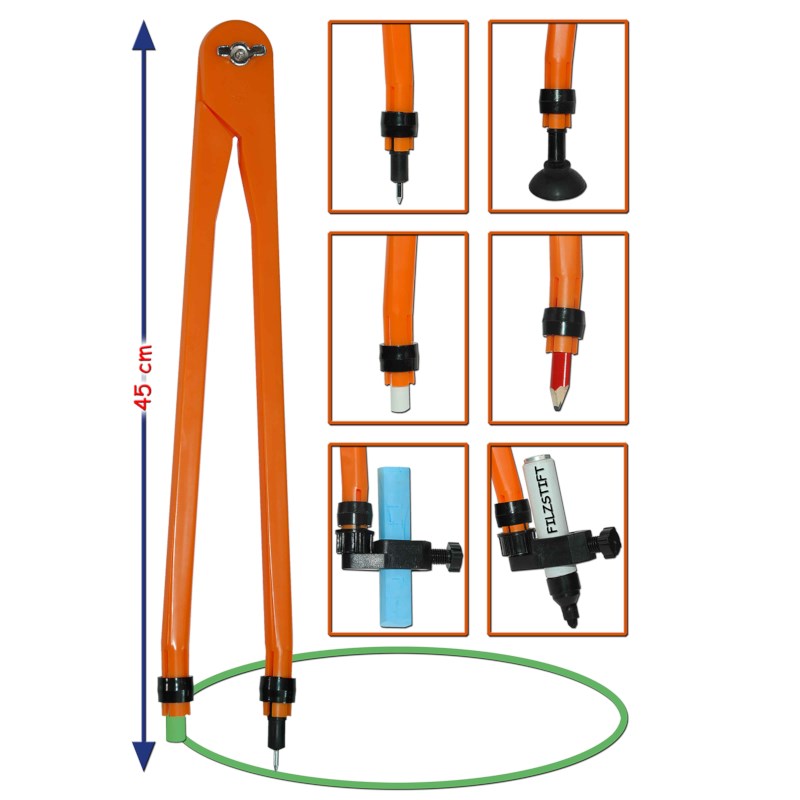 45 cm

FILZSTIFT